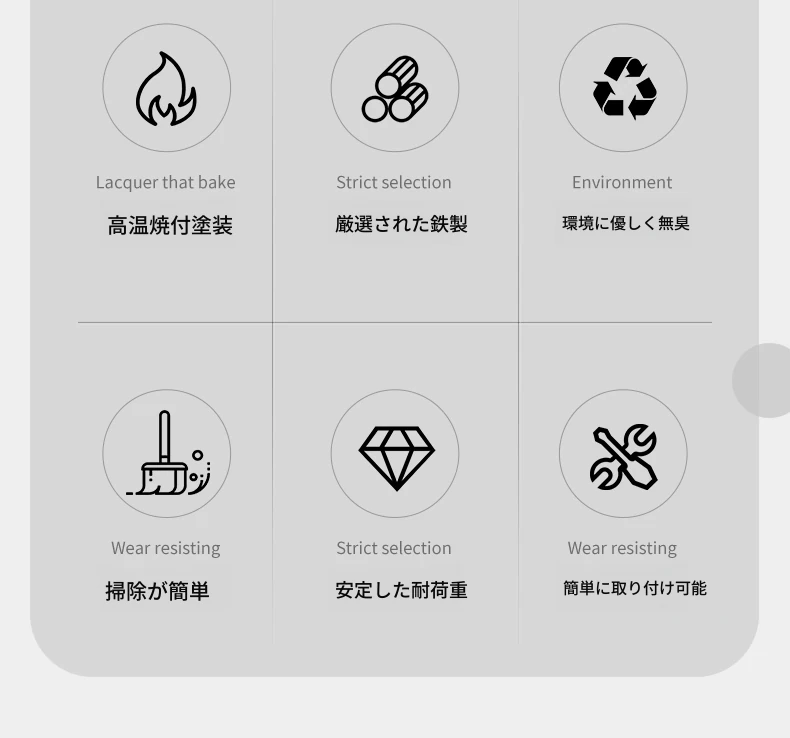 Lacquer that bake

高温焼付塗装

Strict selection

厳選された鉄製

Environment

環境に優しく無臭

Wear resisting

掃除が簡単

Strict selection

安定した耐荷重

Wear resisting

簡単に取り付け可能