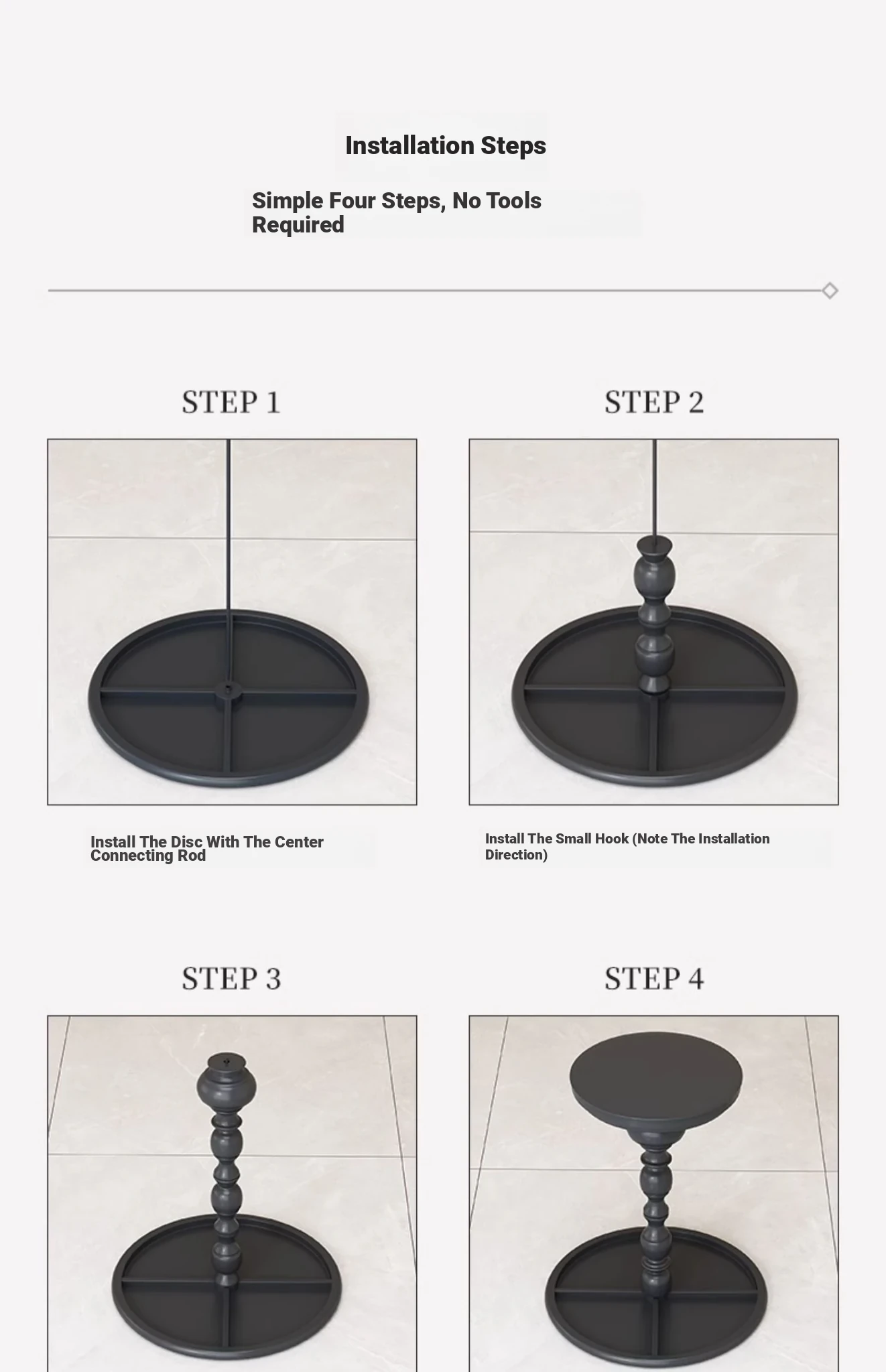 Installation Steps

Simple Four Steps, No Tools Required

STEP 1

Install The Disc With The Center Connecting Rod

STEP 2

Install The Small Hook (Note The Installation Direction)

STEP 3

STEP 4