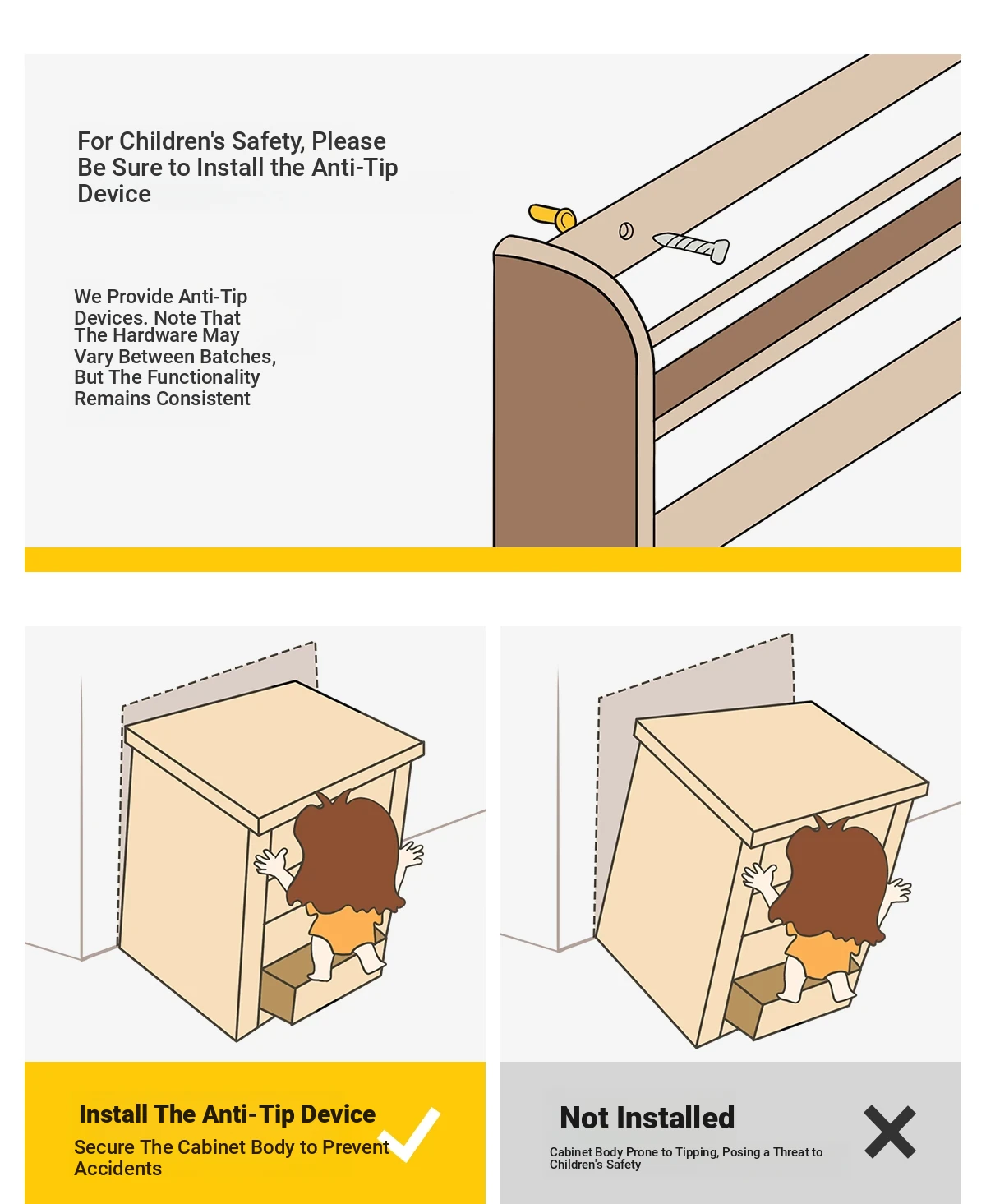 For Children's Safety, Please Be Sure to Install the Anti-Tip Device

We Provide Anti-Tip Devices. Note That The Hardware May Vary Between Batches, But The Functionality Remains Consistent

Install The Anti-Tip Device
Secure The Cabinet Body to Prevent Accidents

Not Installed
Cabinet Body Prone to Tipping, Posing a Threat to Children's Safety