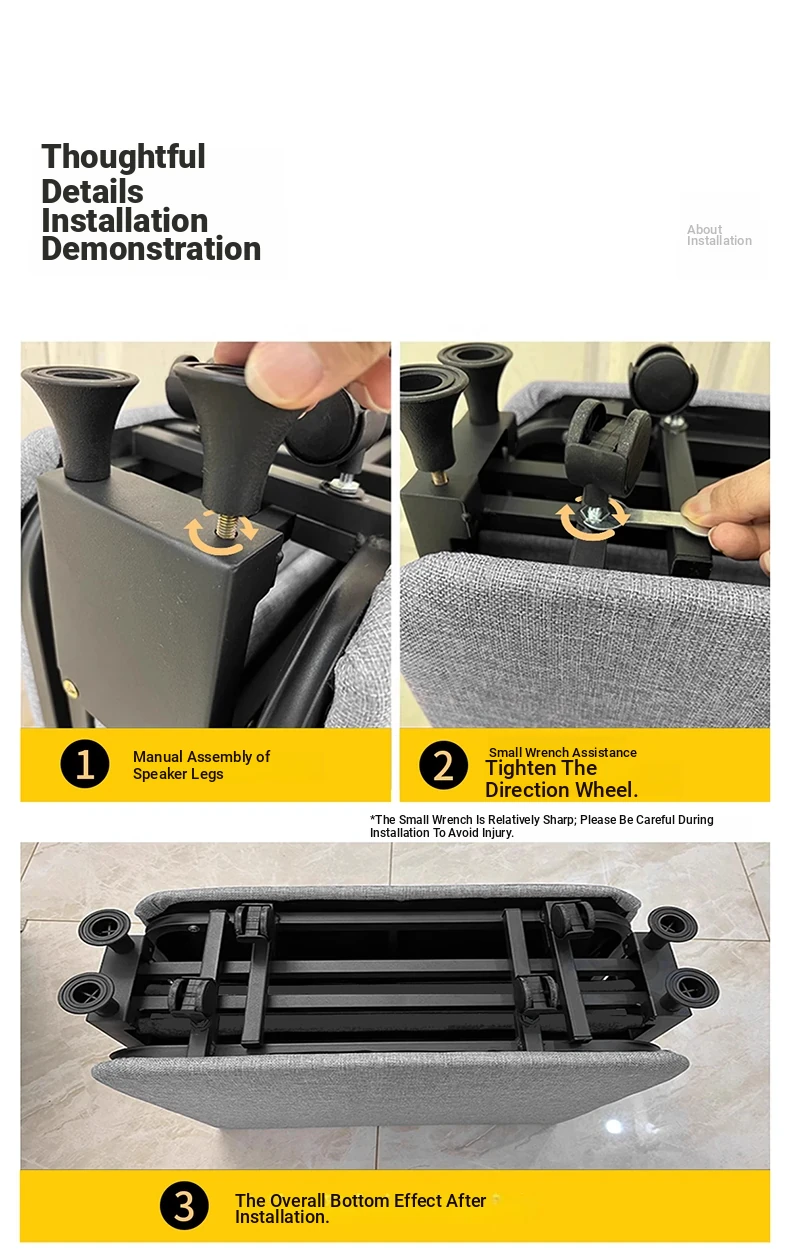 Thoughtful Details Installation Demonstration

About Installation

1 Manual Assembly of Speaker Legs

2 Small Wrench Assistance Tighten The Direction Wheel.

*The Small Wrench Is Relatively Sharp; Please Be Careful During Installation To Avoid Injury.

3 The Overall Bottom Effect After Installation.